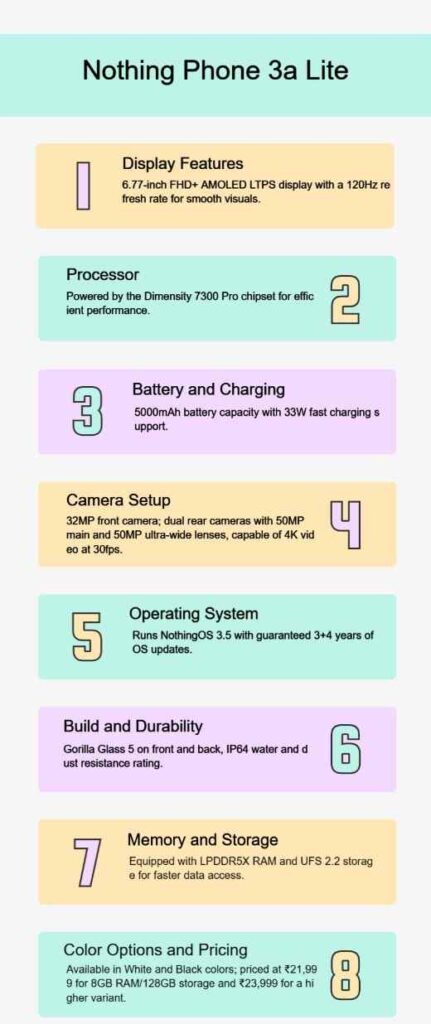 Nothing Phone 3a Lite

1

Display Features

6.77-inch FHD+ AMOLED LTPS display with a 120Hz re fresh rate for smooth visuals.

Processor

Powered by the Dimensity 7300 Pro chipset for effic ient performance.

2

3

Battery and Charging

5000mAh battery capacity with 33W fast charging s upport.

Camera Setup

32MP front camera; dual rear cameras with 50MP main and 50MP ultra-wide lenses, capable of 4K vid eo at 30fps.

4

5

Operating System

Runs NothingOS 3.5 with guaranteed 3+4 years of OS updates.

Build and Durability

Gorilla Glass 5 on front and back, IP64 water and d ust resistance rating.

6

7

Memory and Storage

Equipped with LPDDR5X RAM and UFS 2.2 storag e for faster data access.

Color Options and Pricing

Available in White and Black colors; priced at ₹21,99 9 for 8GB RAM/128GB storage and ₹23,999 for a hi gher variant.

8